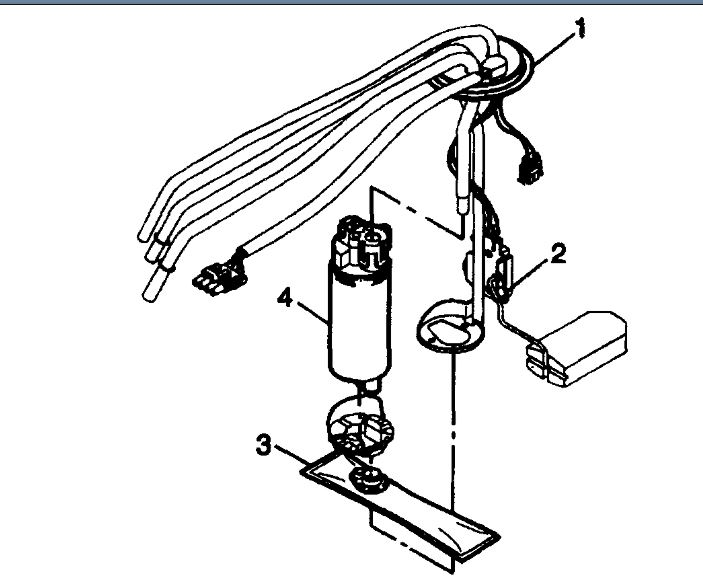 1
2
4
3