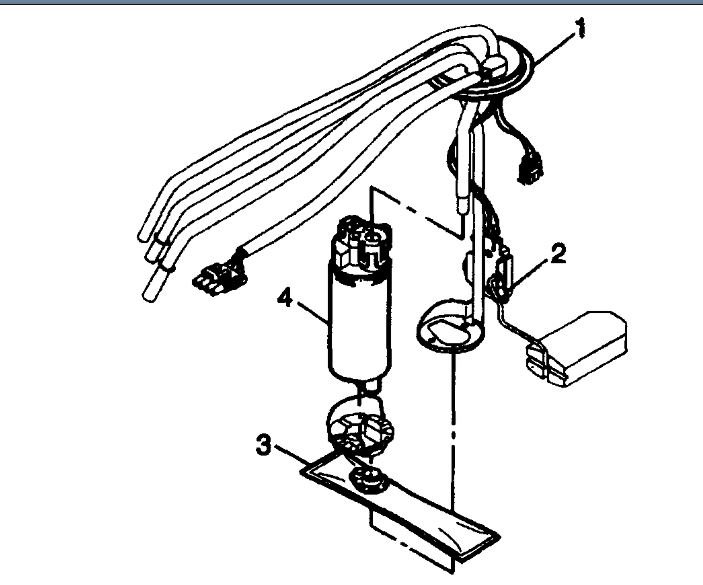 1
2
4
3