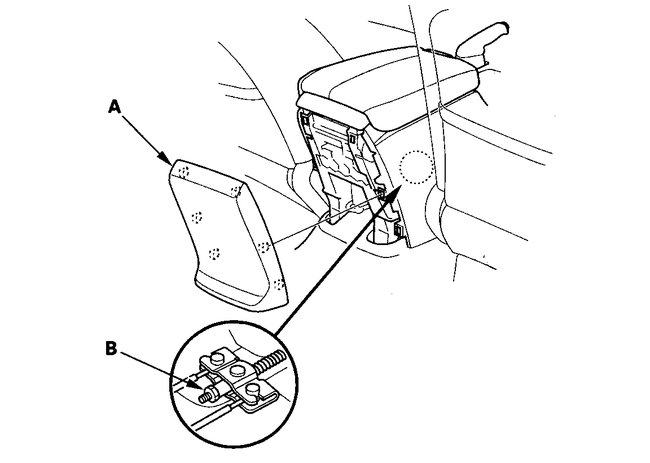 A

B