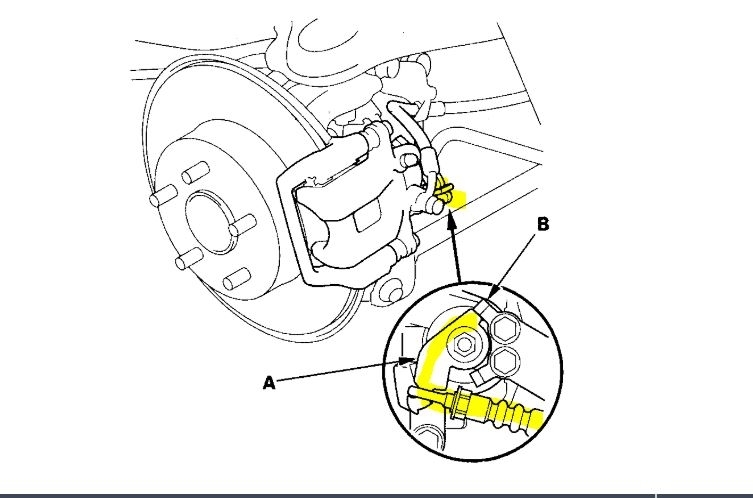 B

A