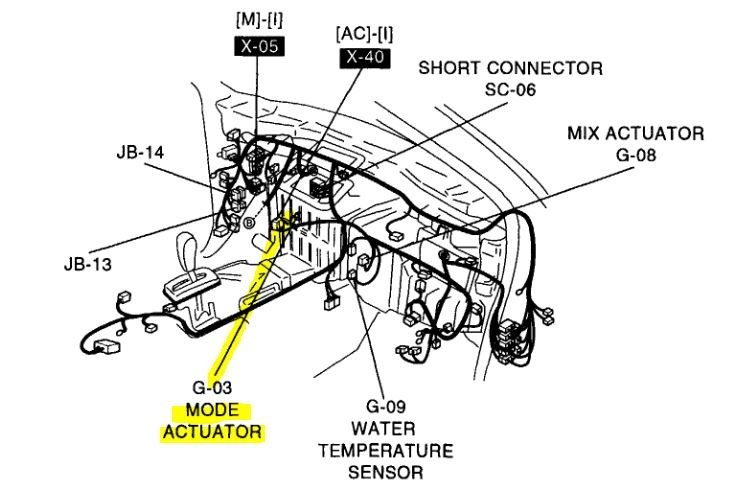 [M]-[I]
X-05

[AC]-[I]
X-40

SHORT CONNECTOR
SC-06

MIX ACTUATOR
G-08

JB-14

JB-13

B

G-03
MODE
ACTUATOR

G-09
WATER
TEMPERATURE
SENSOR