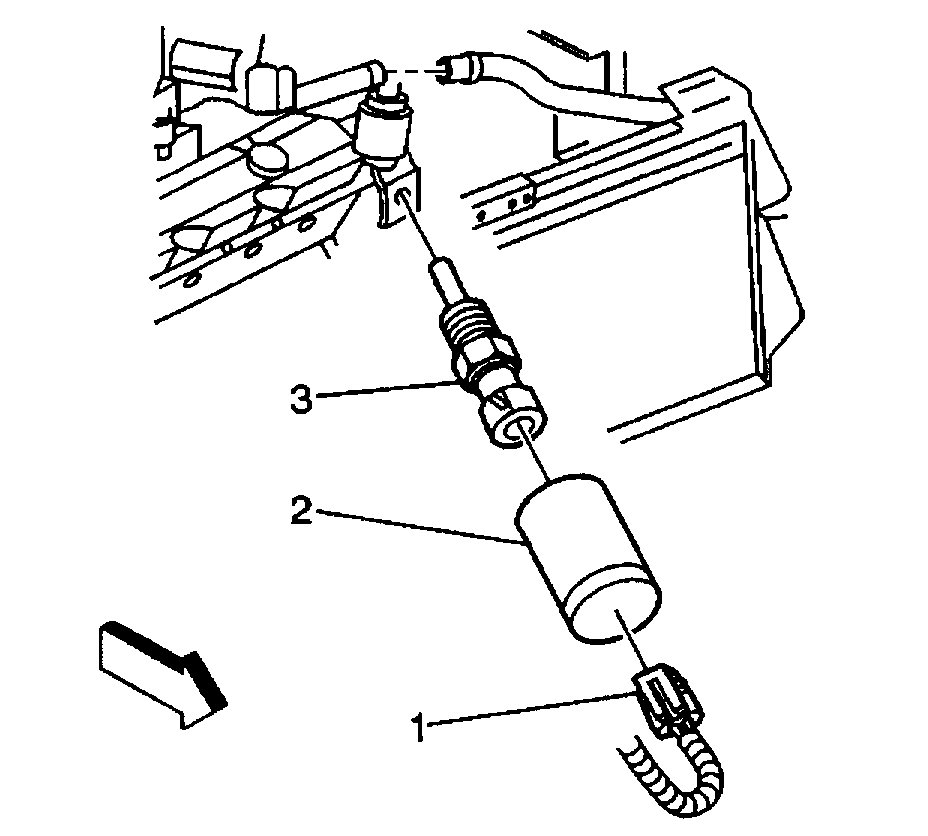 3
2
1