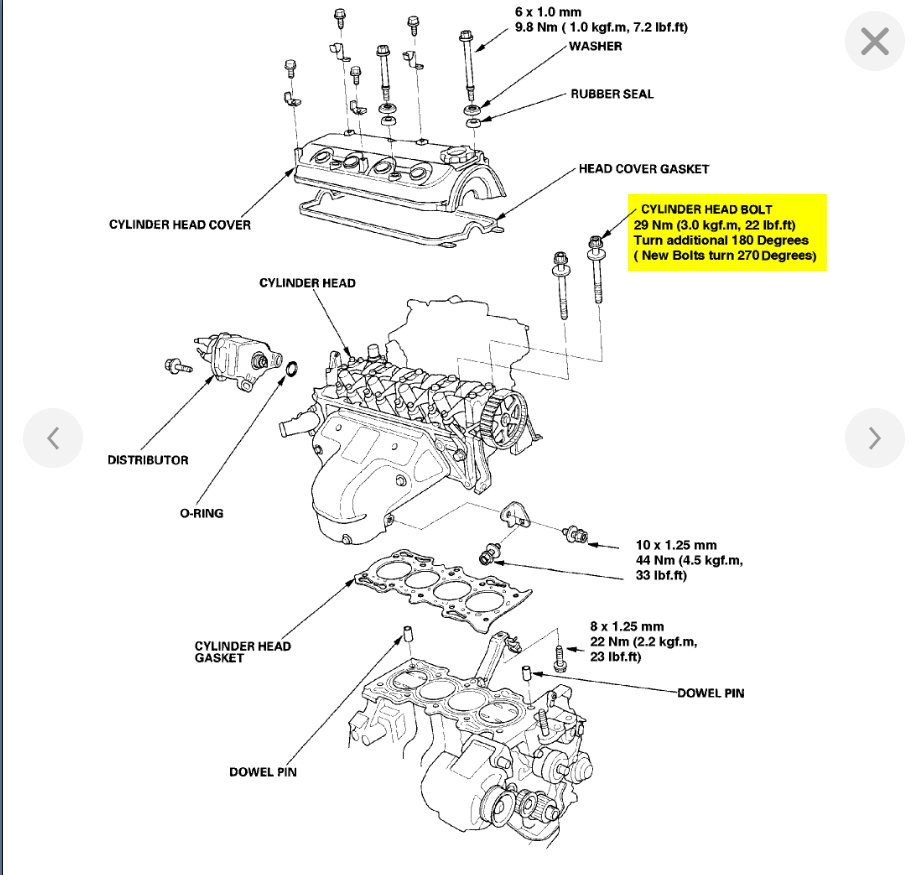 6 x 1.0 mm
9.8 Nm ( 1.0 kgf.m, 7.2 lbf.ft)

WASHER

RUBBER SEAL

HEAD COVER GASKET

CYLINDER HEAD COVER

CYLINDER HEAD BOLT
29 Nm (3.0 kgf.m, 22 lbf.ft)
Turn additional 180 Degrees
( New Bolts turn 270 Degrees)

CYLINDER HEAD

DISTRIBUTOR

O-RING

10 x 1.25 mm
44 Nm (4.5 kgf.m, 33 lbf.ft)

CYLINDER HEAD GASKET

8 x 1.25 mm
22 Nm (2.2 kgf.m, 23 lbf.ft)

DOWEL PIN

DOWEL PIN