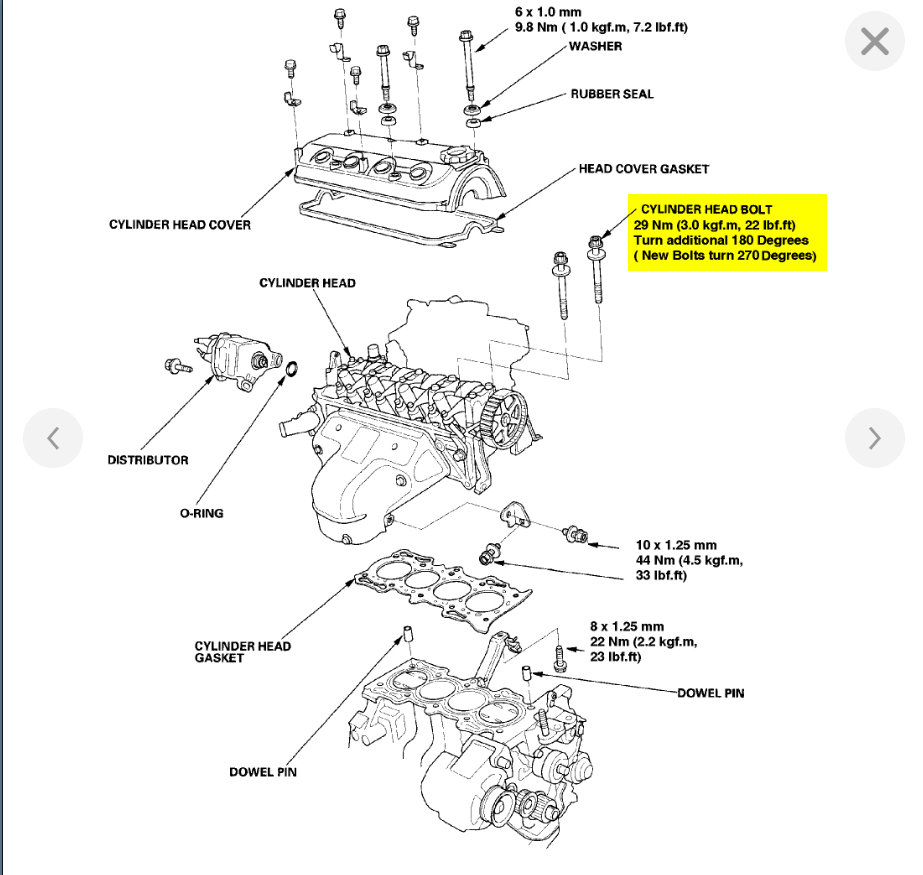 6 x 1.0 mm
9.8 Nm ( 1.0 kgf.m, 7.2 lbf.ft)

WASHER

RUBBER SEAL

HEAD COVER GASKET

CYLINDER HEAD COVER

CYLINDER HEAD BOLT
29 Nm (3.0 kgf.m, 22 lbf.ft)
Turn additional 180 Degrees
( New Bolts turn 270 Degrees)

CYLINDER HEAD

DISTRIBUTOR

O-RING

10 x 1.25 mm
44 Nm (4.5 kgf.m,
33 lbf.ft)

CYLINDER HEAD GASKET

8 x 1.25 mm
22 Nm (2.2 kgf.m,
23 lbf.ft)

DOWEL PIN

DOWEL PIN