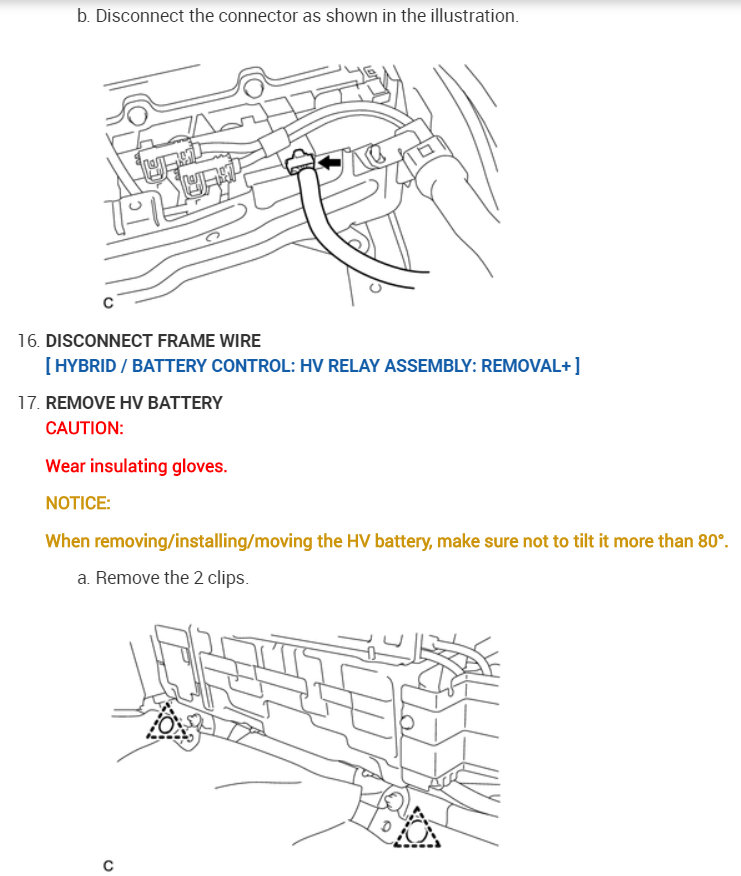 b. Disconnect the connector as shown in the illustration.

C

16. DISCONNECT FRAME WIRE
[ HYBRID / BATTERY CONTROL: HV RELAY ASSEMBLY: REMOVAL+ ]

17. REMOVE HV BATTERY
CAUTION:

Wear insulating gloves.

NOTICE:

When removing/installing/moving the HV battery, make sure not to tilt it more than 80°.

a. Remove the 2 clips.

C