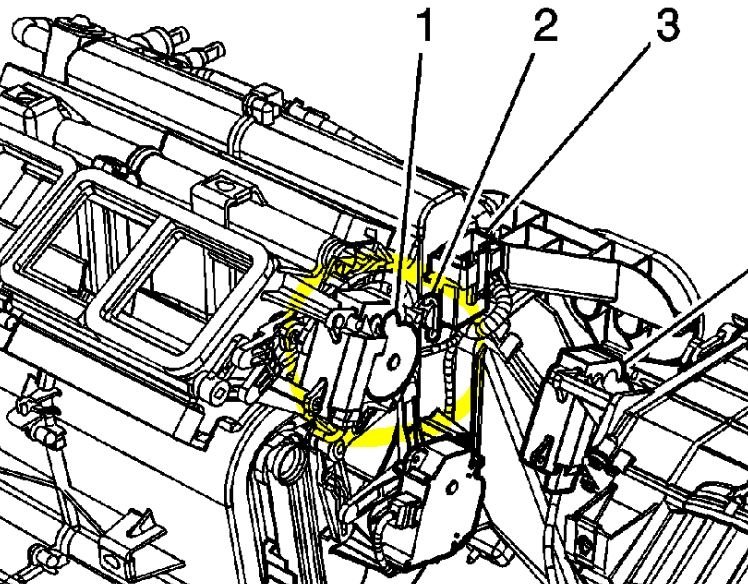 1 2 3