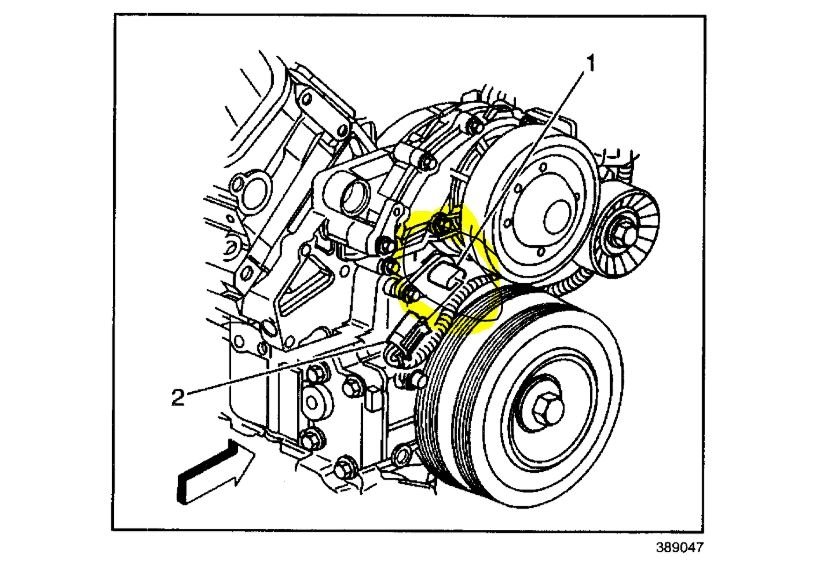 1

2

389047