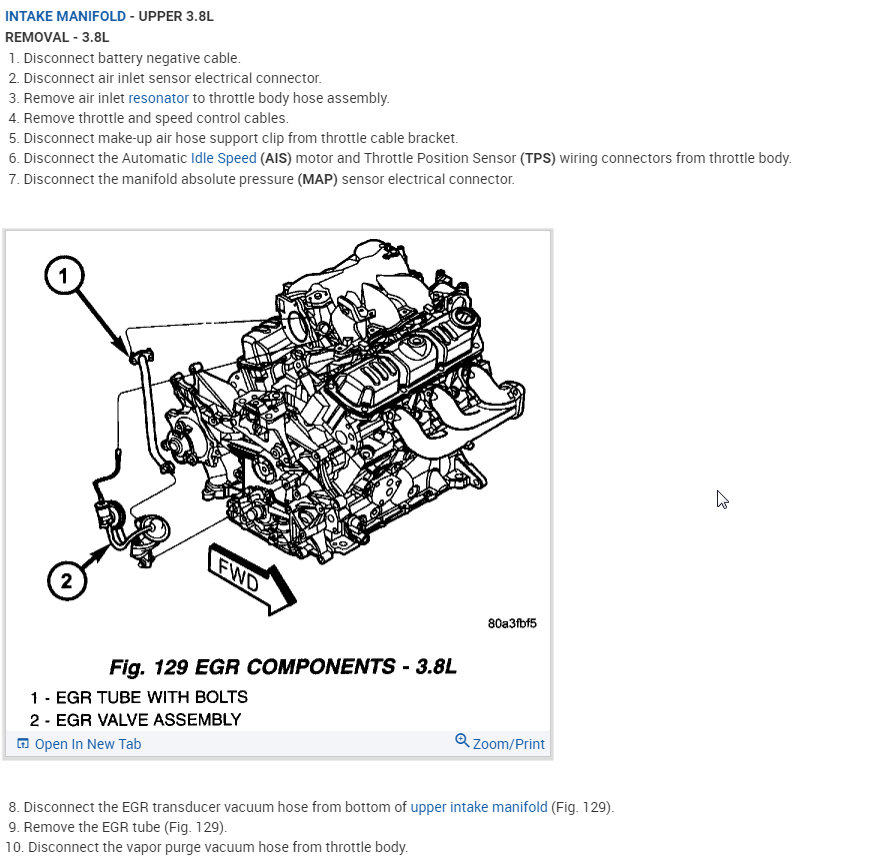 INTAKE MANIFOLD - UPPER 3.8L
REMOVAL - 3.8L
1. Disconnect battery negative cable.
2. Disconnect air inlet sensor electrical connector.
3. Remove air inlet resonator to throttle body hose assembly.
4. Remove throttle and speed control cables.
5. Disconnect make-up air hose support clip from throttle cable bracket.
6. Disconnect the Automatic Idle Speed (AIS) motor and Throttle Position Sensor (TPS) wiring connectors from throttle body.
7. Disconnect the manifold absolute pressure (MAP) sensor electrical connector.

1
2
FWD
80a3fbf5
Fig. 129 EGR COMPONENTS - 3.8L
1 - EGR TUBE WITH BOLTS
2 - EGR VALVE ASSEMBLY
Open In New Tab
Zoom/Print

8. Disconnect the EGR transducer vacuum hose from bottom of upper intake manifold (Fig. 129).
9. Remove the EGR tube (Fig. 129).
10. Disconnect the vapor purge vacuum hose from throttle body.