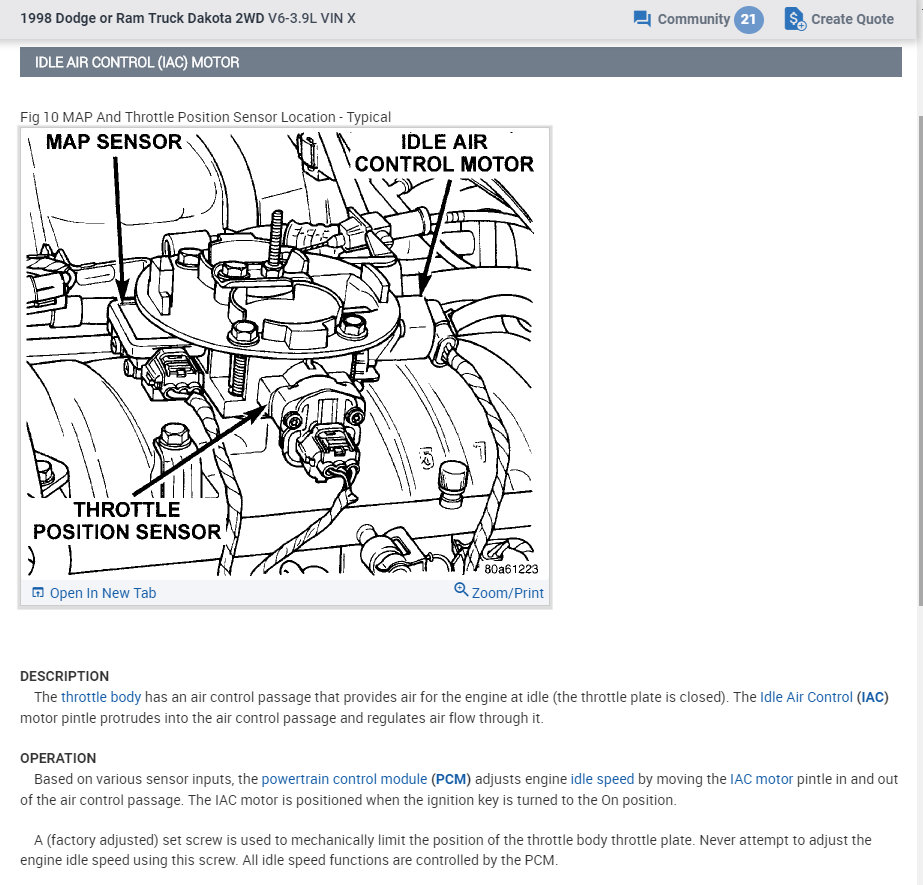 1998 Dodge or Ram Truck Dakota 2WD V6-3.9L VIN X
Community 21
Create Quote

IDLE AIR CONTROL (IAC) MOTOR

Fig 10 MAP And Throttle Position Sensor Location - Typical

MAP SENSOR
IDLE AIR CONTROL MOTOR
THROTTLE POSITION SENSOR
80a61223

Open In New Tab
Zoom/Print

DESCRIPTION
The throttle body has an air control passage that provides air for the engine at idle (the throttle plate is closed). The Idle Air Control (IAC) motor pintle protrudes into the air control passage and regulates air flow through it.

OPERATION
Based on various sensor inputs, the powertrain control module (PCM) adjusts engine idle speed by moving the IAC motor pintle in and out of the air control passage. The IAC motor is positioned when the ignition key is turned to the On position.

A (factory adjusted) set screw is used to mechanically limit the position of the throttle body throttle plate. Never attempt to adjust the engine idle speed using this screw. All idle speed functions are controlled by the PCM.