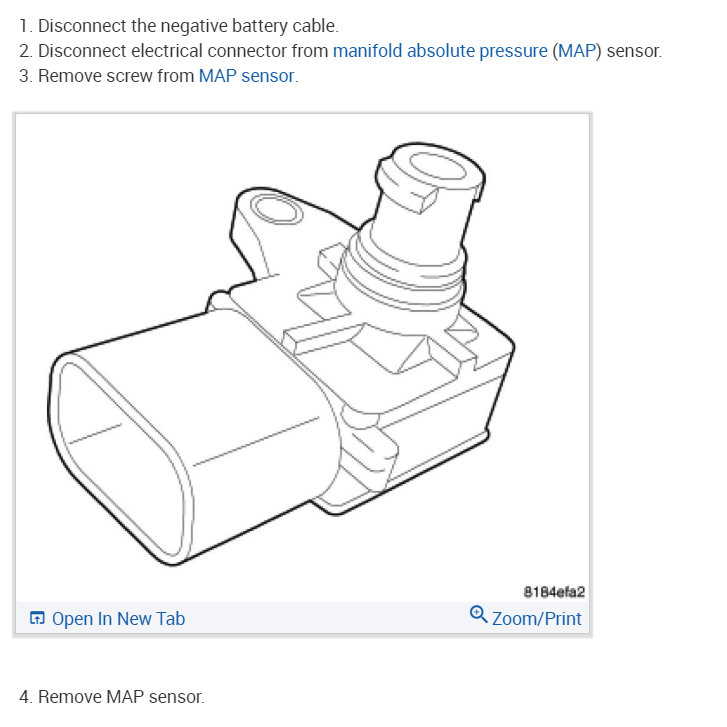 1. Disconnect the negative battery cable.
2. Disconnect electrical connector from manifold absolute pressure (MAP) sensor.
3. Remove screw from MAP sensor.

8184efa2

Open In New Tab

Zoom/Print

4. Remove MAP sensor.