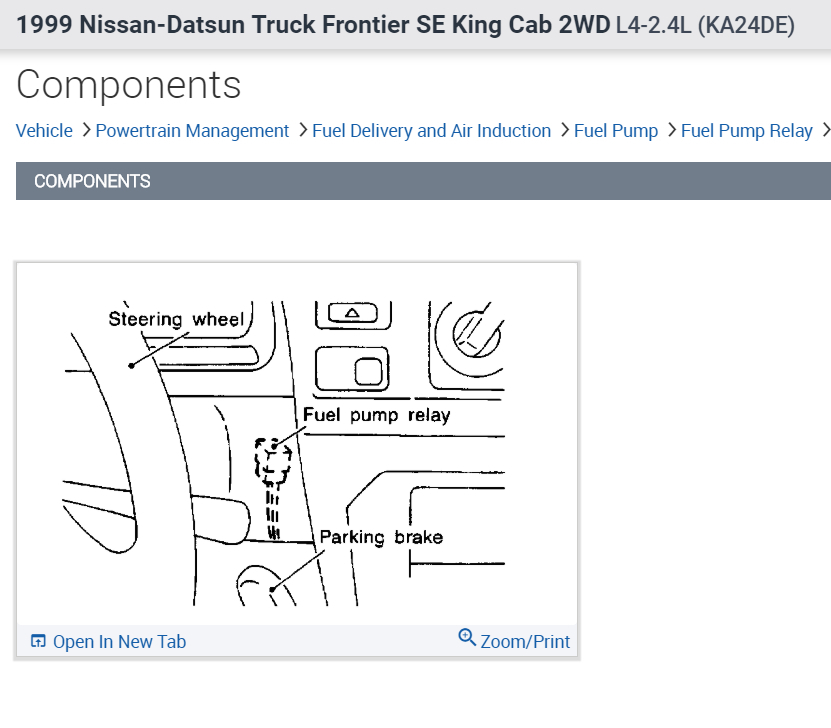 1999 Nissan-Datsun Truck Frontier SE King Cab 2WD L4-2.4L (KA24DE)

Components

Vehicle > Powertrain Management > Fuel Delivery and Air Induction > Fuel Pump > Fuel Pump Relay >

COMPONENTS

Steering wheel

Fuel pump relay

Parking brake

Open In New Tab

Zoom/Print