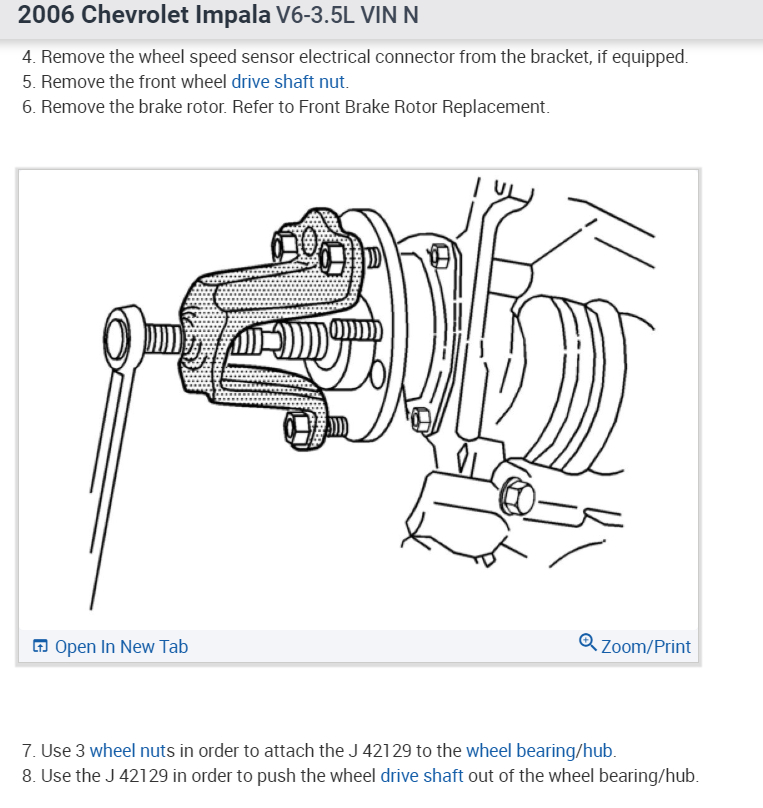 2006 Chevrolet Impala V6-3.5L VIN N

4. Remove the wheel speed sensor electrical connector from the bracket, if equipped.
5. Remove the front wheel drive shaft nut.
6. Remove the brake rotor. Refer to Front Brake Rotor Replacement.

Open In New Tab

Zoom/Print

7. Use 3 wheel nuts in order to attach the J 42129 to the wheel bearing/hub.
8. Use the J 42129 in order to push the wheel drive shaft out of the wheel bearing/hub.