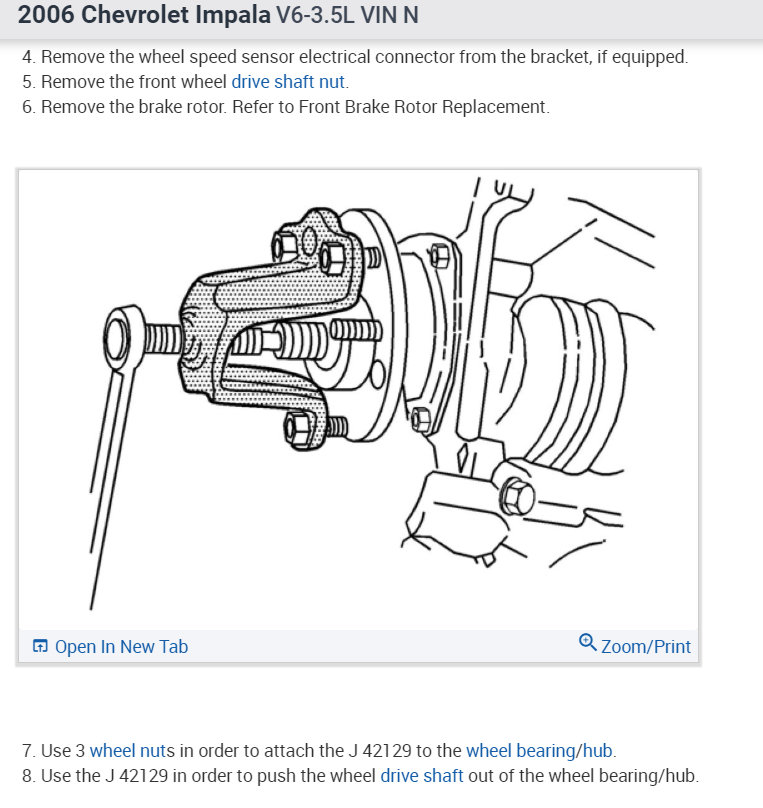 2006 Chevrolet Impala V6-3.5L VIN N

4. Remove the wheel speed sensor electrical connector from the bracket, if equipped.
5. Remove the front wheel drive shaft nut.
6. Remove the brake rotor. Refer to Front Brake Rotor Replacement.

Open In New Tab

Zoom/Print

7. Use 3 wheel nuts in order to attach the J 42129 to the wheel bearing/hub.
8. Use the J 42129 in order to push the wheel drive shaft out of the wheel bearing/hub.