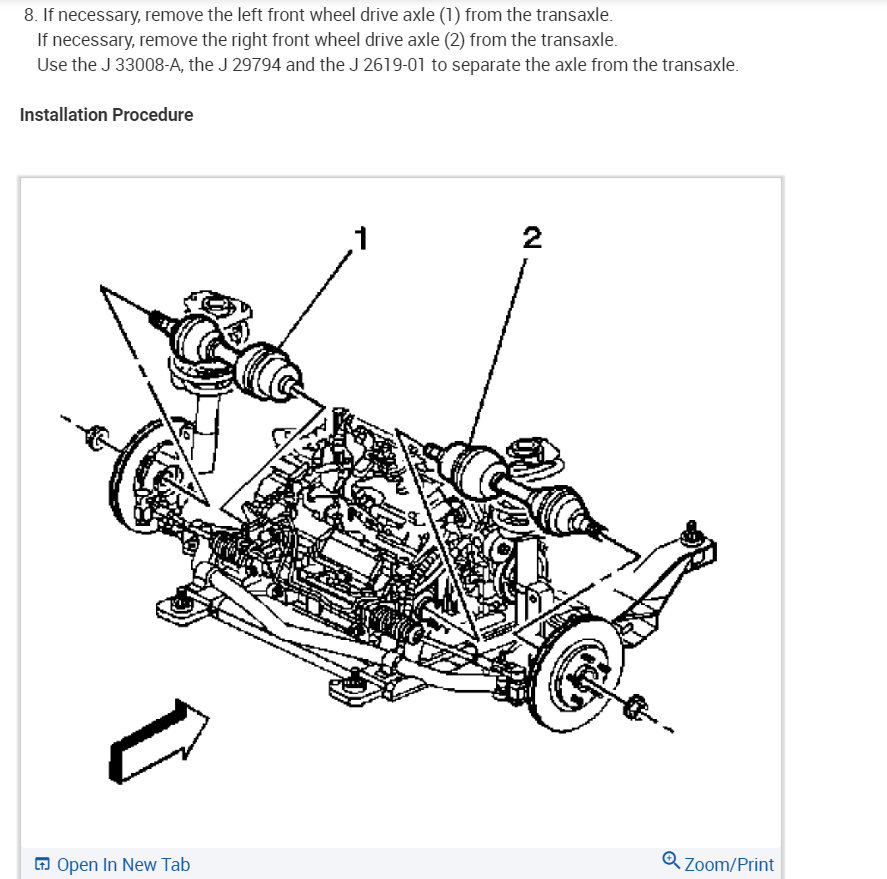 8. If necessary, remove the left front wheel drive axle (1) from the transaxle.
If necessary, remove the right front wheel drive axle (2) from the transaxle.
Use the J 33008-A, the J 29794 and the J 2619-01 to separate the axle from the transaxle.

Installation Procedure

1

2

Open In New Tab

Zoom/Print