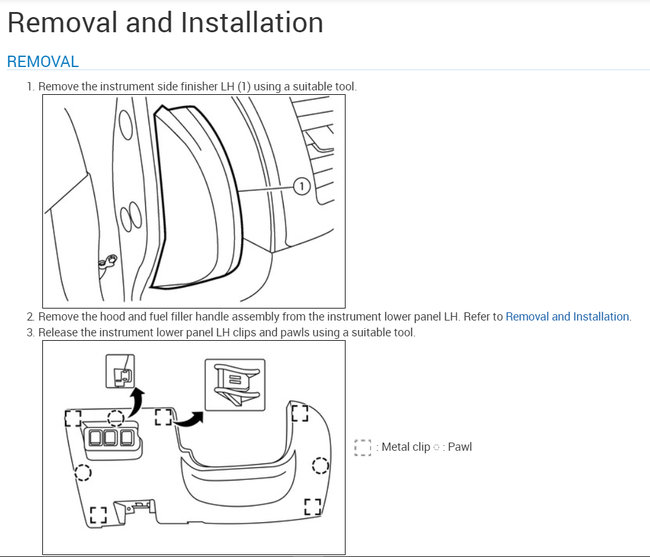 Removal and Installation

REMOVAL

1. Remove the instrument side finisher LH (1) using a suitable tool.

1

2. Remove the hood and fuel filler handle assembly from the instrument lower panel LH. Refer to Removal and Installation.

3. Release the instrument lower panel LH clips and pawls using a suitable tool.

: Metal clip ○ : Pawl