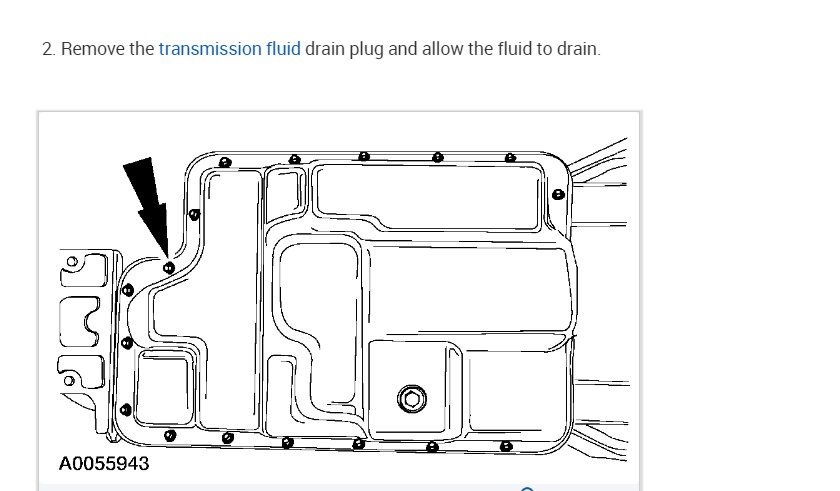 2. Remove the transmission fluid drain plug and allow the fluid to drain.

A0055943