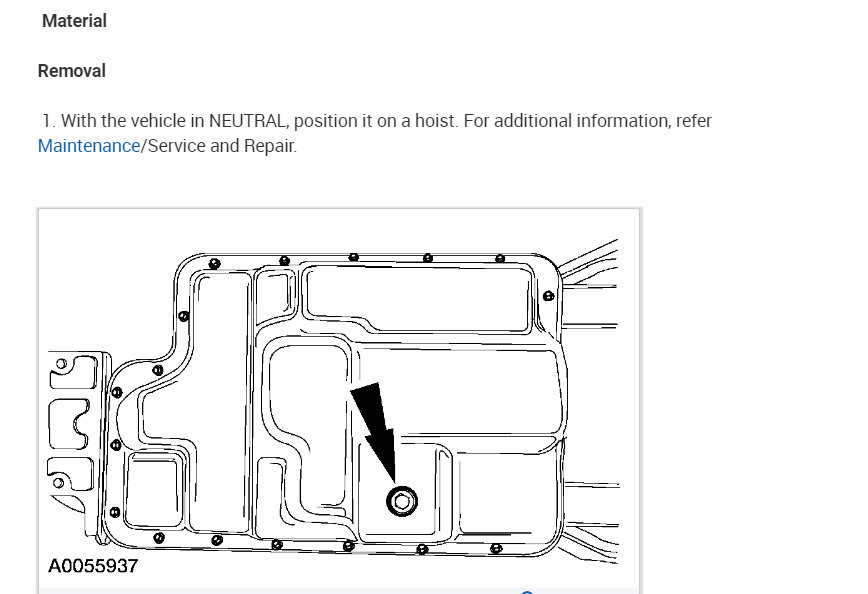 Material

Removal

1. With the vehicle in NEUTRAL, position it on a hoist. For additional information, refer Maintenance/Service and Repair.

A0055937