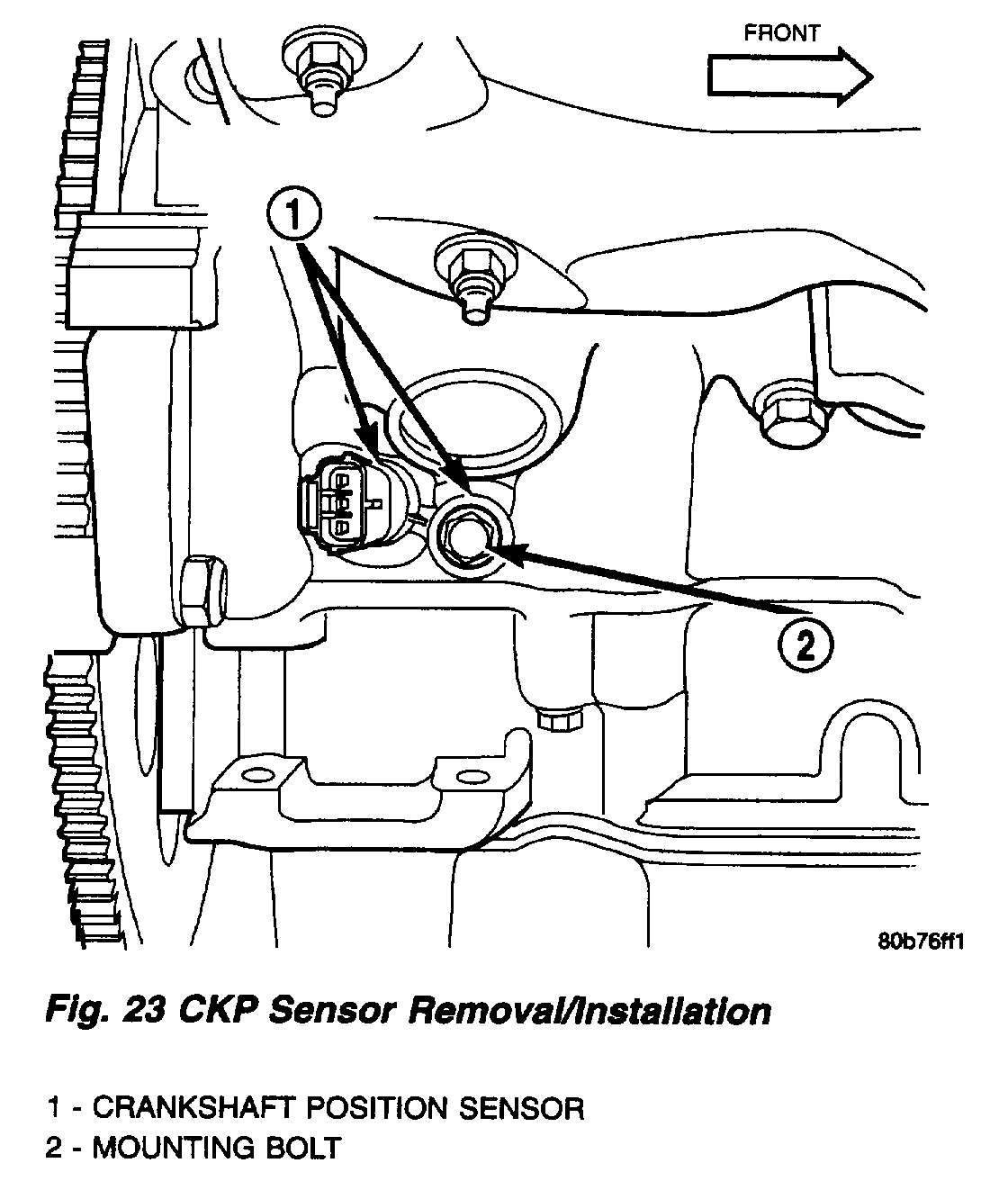 FRONT

1

2

80b76ff1

Fig. 23 CKP Sensor Removal/Installation

1 - CRANKSHAFT POSITION SENSOR
2 - MOUNTING BOLT