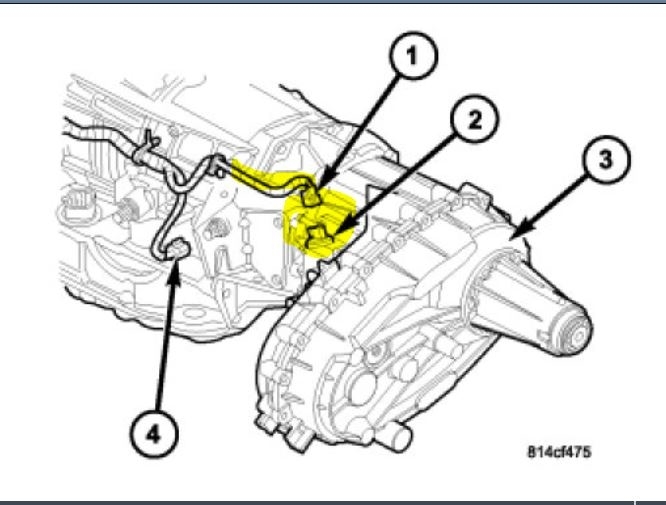 1
2
3
4
814cf475