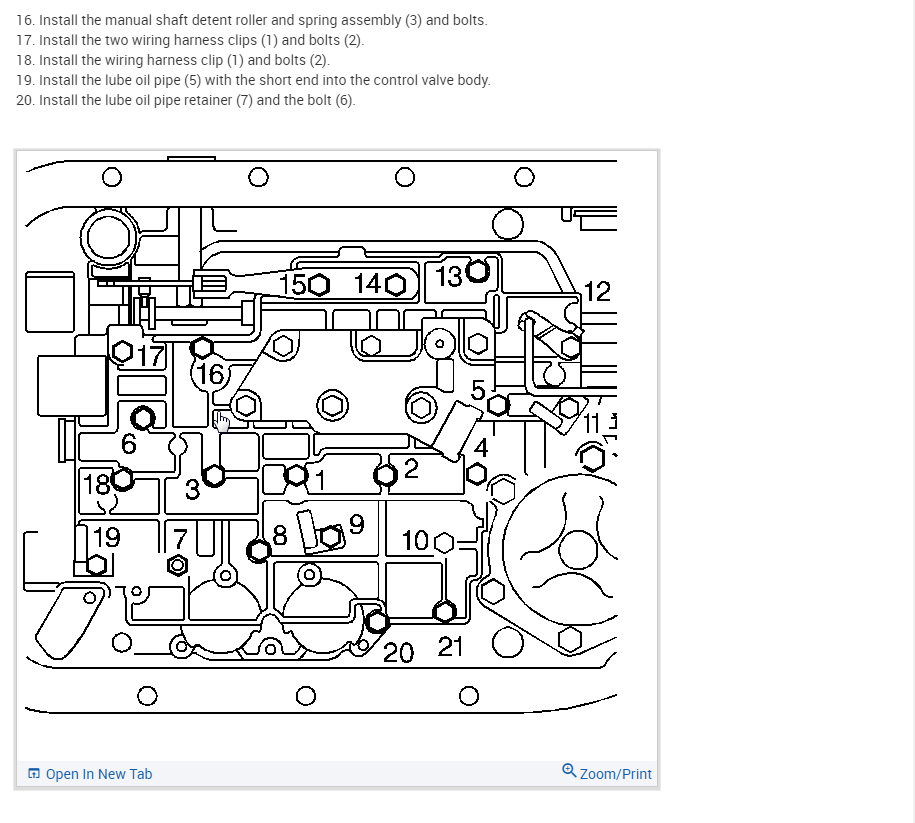 16. Install the manual shaft detent roller and spring assembly (3) and bolts.
17. Install the two wiring harness clips (1) and bolts (2).
18. Install the wiring harness clip (1) and bolts (2).
19. Install the lube oil pipe (5) with the short end into the control valve body.
20. Install the lube oil pipe retainer (7) and the bolt (6).

15 14 13 12 17 16 5 11 6 4 18 3 1 2 19 7 8 9 10 20 21

Open In New Tab
Zoom/Print