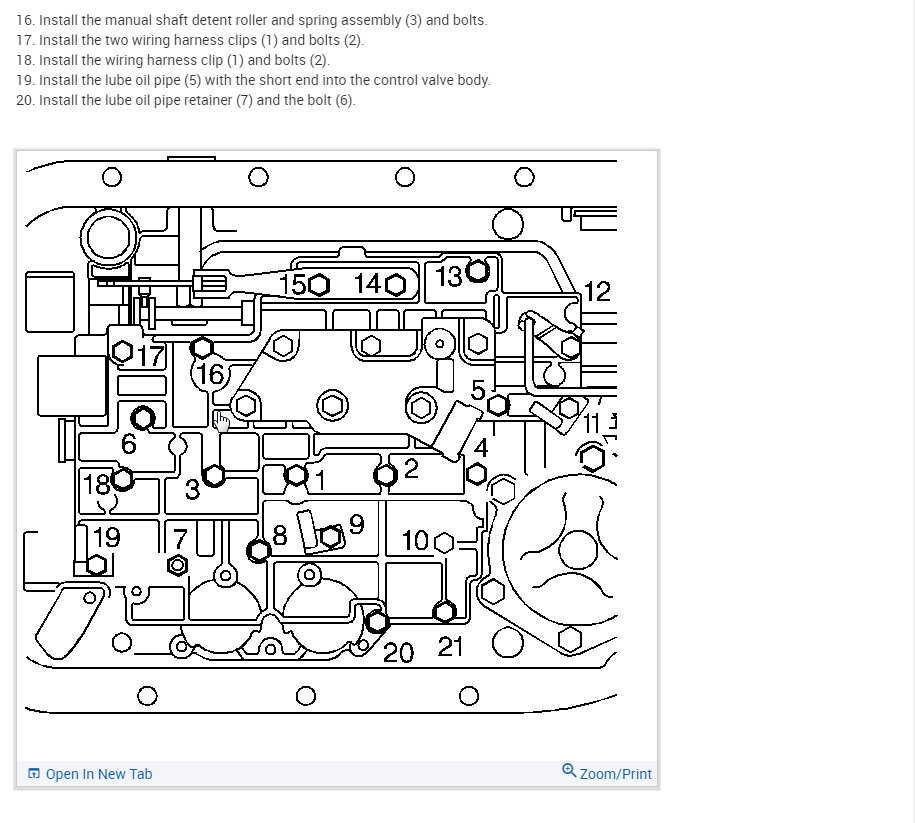 16. Install the manual shaft detent roller and spring assembly (3) and bolts.
17. Install the two wiring harness clips (1) and bolts (2).
18. Install the wiring harness clip (1) and bolts (2).
19. Install the lube oil pipe (5) with the short end into the control valve body.
20. Install the lube oil pipe retainer (7) and the bolt (6).

15 14 13 12 17 16 5 11 6 4 18 3 1 2 19 7 8 9 10 20 21

Open In New Tab
Zoom/Print