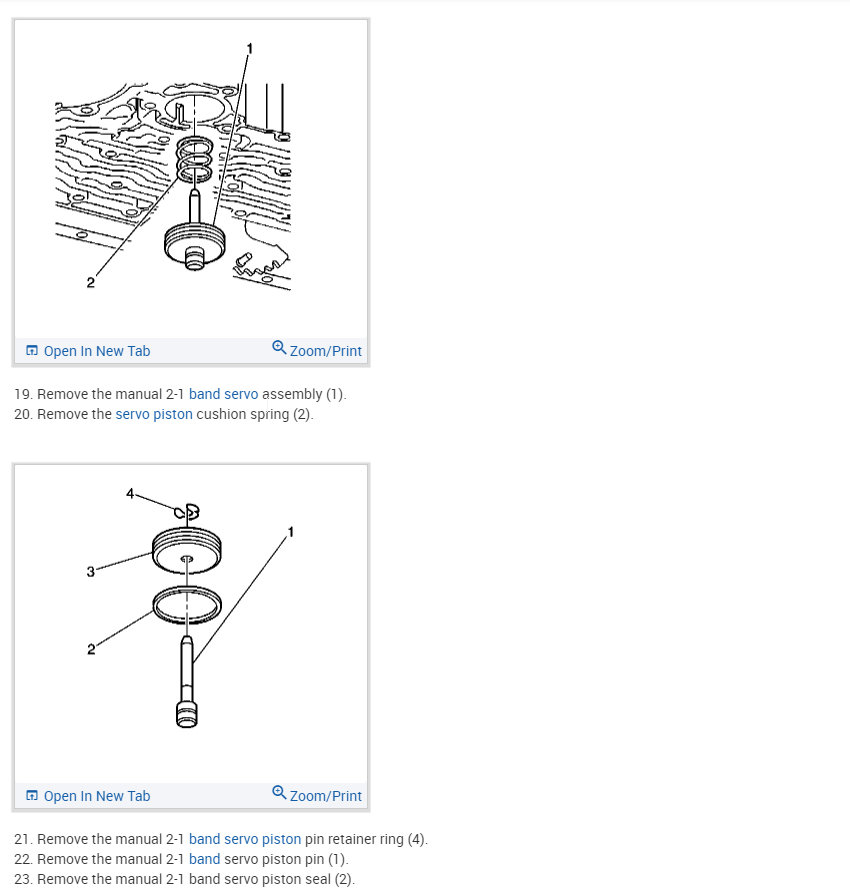 1

2

Open In New Tab

Zoom/Print

19. Remove the manual 2-1 band servo assembly (1).
20. Remove the servo piston cushion spring (2).

4

1

3

2

Open In New Tab

Zoom/Print

21. Remove the manual 2-1 band servo piston pin retainer ring (4).
22. Remove the manual 2-1 band servo piston pin (1).
23. Remove the manual 2-1 band servo piston seal (2).