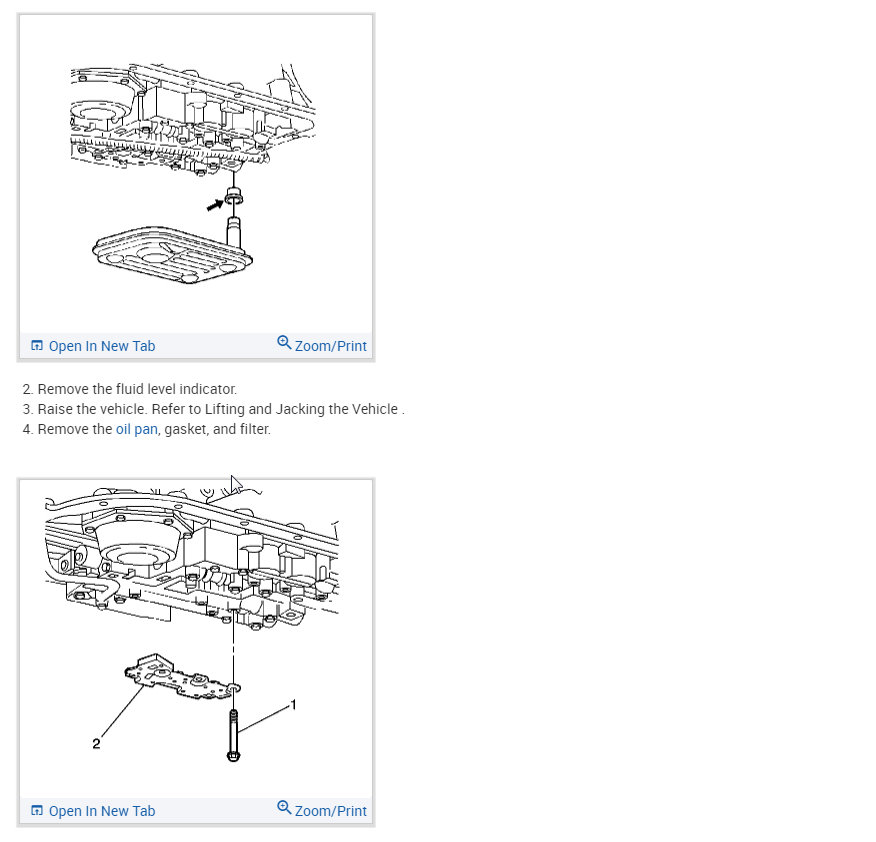 Open In New Tab
Zoom/Print

2. Remove the fluid level indicator.
3. Raise the vehicle. Refer to Lifting and Jacking the Vehicle .
4. Remove the oil pan, gasket, and filter.

1
2

Open In New Tab
Zoom/Print