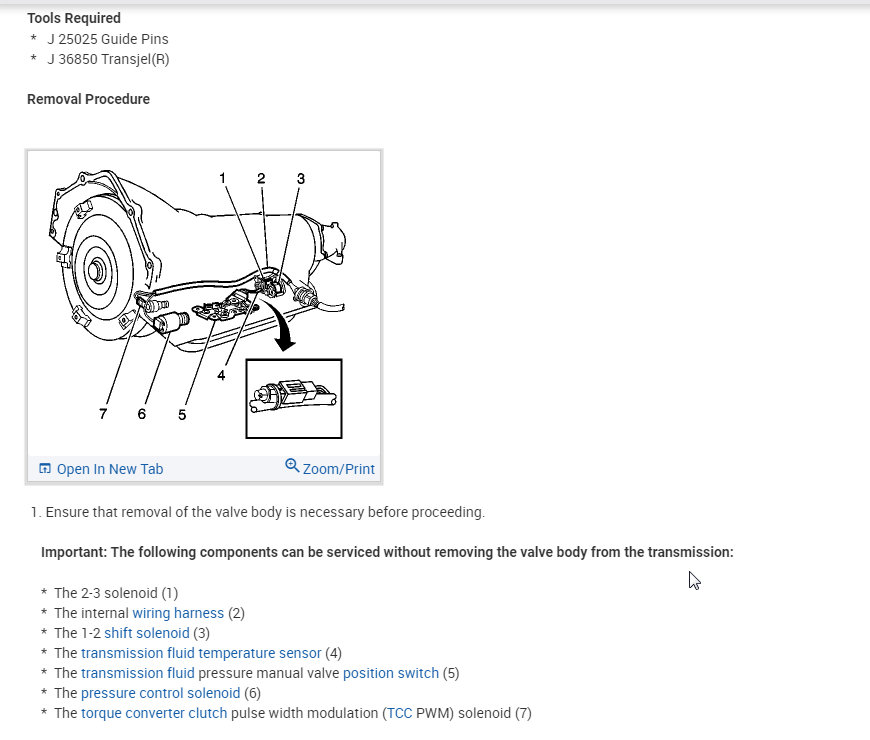 Tools Required
* J 25025 Guide Pins
* J 36850 Transjel(R)

Removal Procedure

1 2 3
4
7 6 5

Open In New Tab
Zoom/Print

1. Ensure that removal of the valve body is necessary before proceeding.

Important: The following components can be serviced without removing the valve body from the transmission:

* The 2-3 solenoid (1)
* The internal wiring harness (2)
* The 1-2 shift solenoid (3)
* The transmission fluid temperature sensor (4)
* The transmission fluid pressure manual valve position switch (5)
* The pressure control solenoid (6)
* The torque converter clutch pulse width modulation (TCC PWM) solenoid (7)