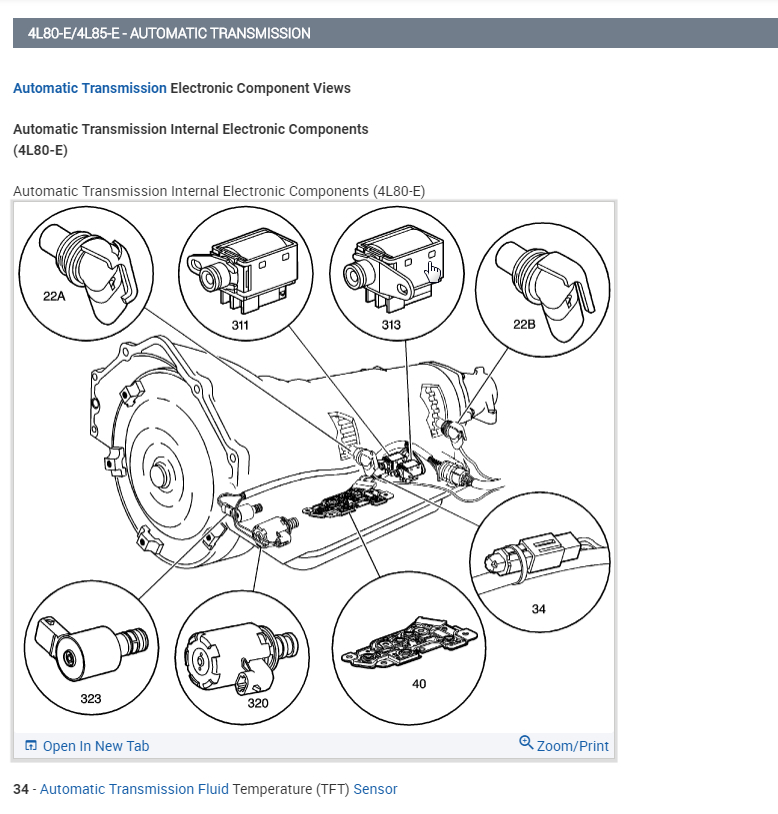 4L80-E/4L85-E - AUTOMATIC TRANSMISSION

Automatic Transmission Electronic Component Views

Automatic Transmission Internal Electronic Components (4L80-E)

Automatic Transmission Internal Electronic Components (4L80-E)

22A

311

313

22B

34

323

320

40

Open In New Tab

Zoom/Print

34 - Automatic Transmission Fluid Temperature (TFT) Sensor