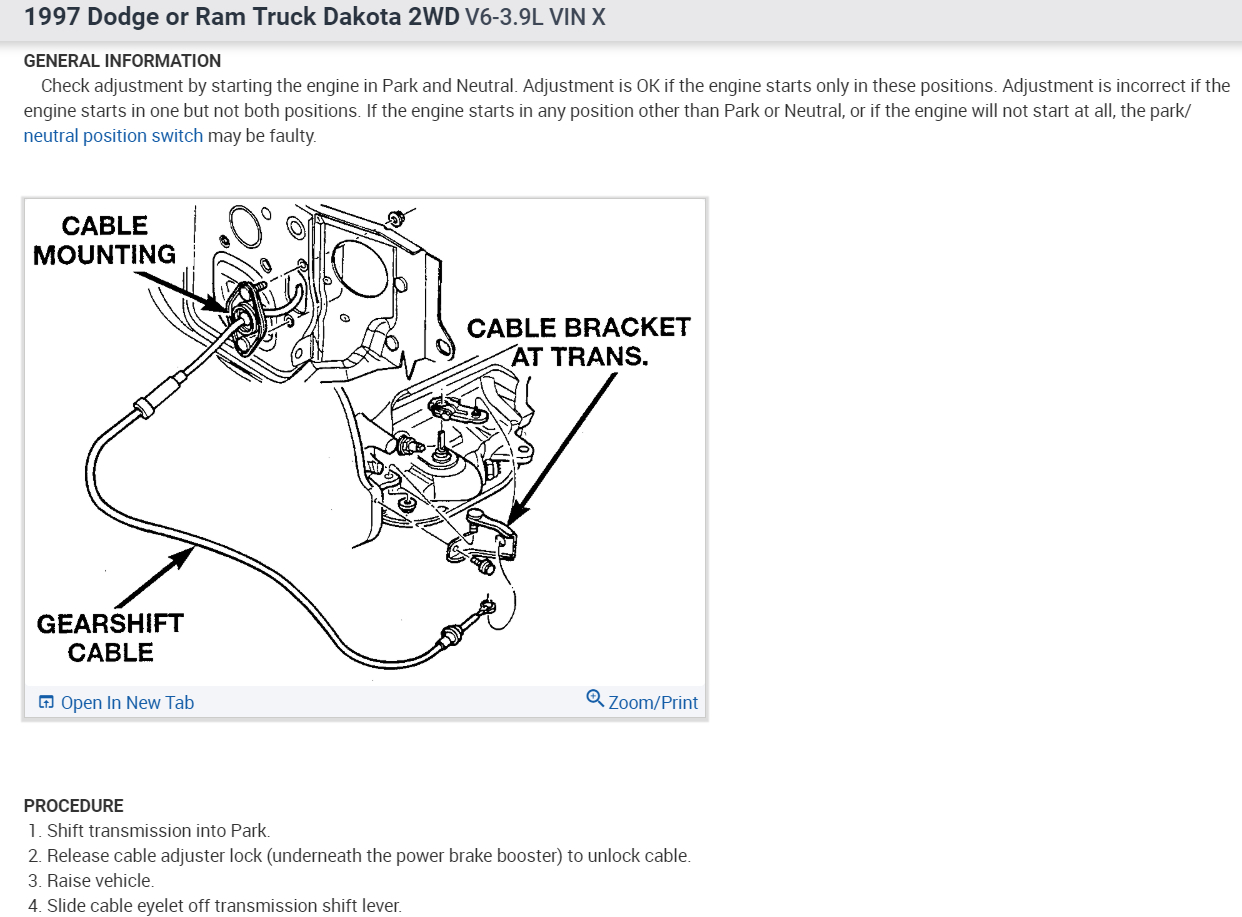 1997 Dodge or Ram Truck Dakota 2WD V6-3.9L VIN X

GENERAL INFORMATION

Check adjustment by starting the engine in Park and Neutral. Adjustment is OK if the engine starts only in these positions. Adjustment is incorrect if the engine starts in one but not both positions. If the engine starts in any position other than Park or Neutral, or if the engine will not start at all, the park/ neutral position switch may be faulty.

CABLE MOUNTING

CABLE BRACKET AT TRANS.

GEARSHIFT CABLE

Open In New Tab

Zoom/Print

PROCEDURE

1. Shift transmission into Park.
2. Release cable adjuster lock (underneath the power brake booster) to unlock cable.
3. Raise vehicle.
4. Slide cable eyelet off transmission shift lever.