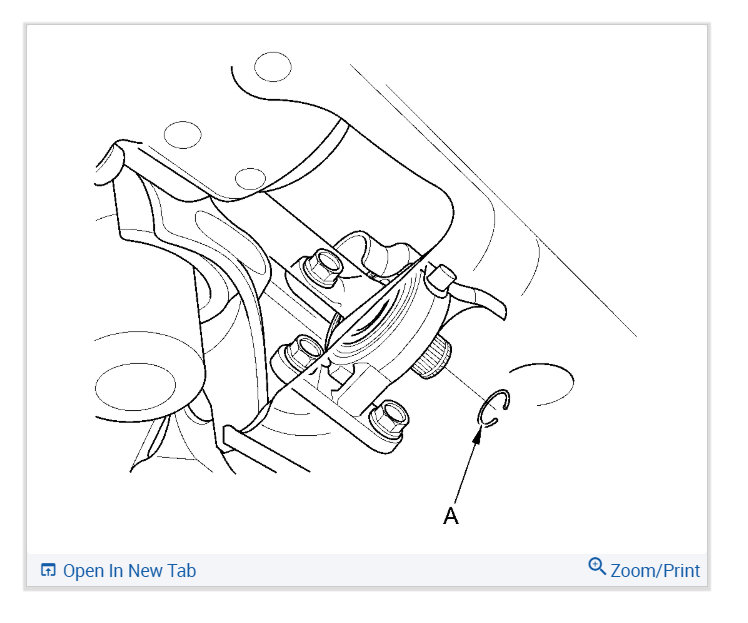 A

Open In New Tab

Zoom/Print