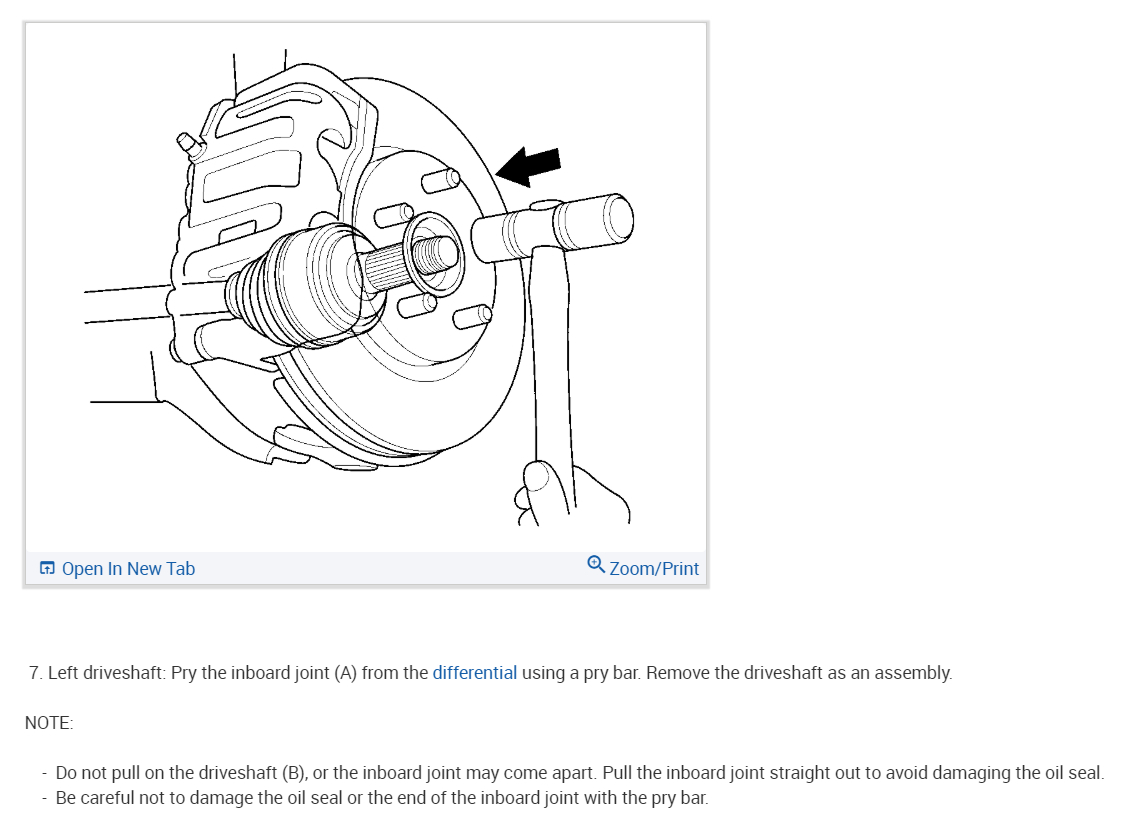 Open In New Tab

Zoom/Print

7. Left driveshaft: Pry the inboard joint (A) from the differential using a pry bar. Remove the driveshaft as an assembly.

NOTE:

- Do not pull on the driveshaft (B), or the inboard joint may come apart. Pull the inboard joint straight out to avoid damaging the oil seal.
- Be careful not to damage the oil seal or the end of the inboard joint with the pry bar.