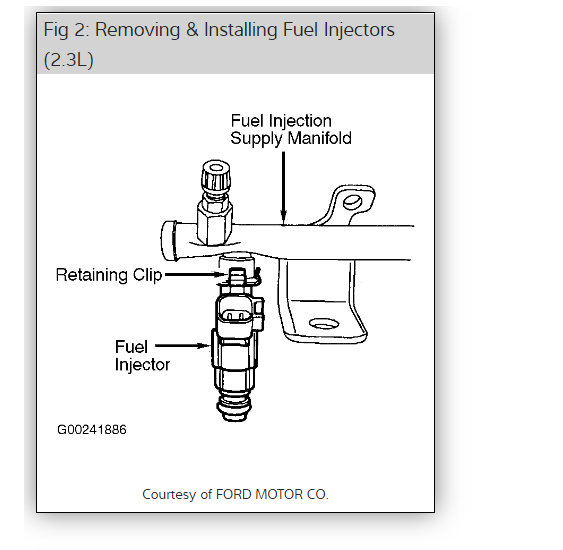 Fig 2: Removing & Installing Fuel Injectors (2.3L)

Fuel Injection Supply Manifold

Retaining Clip

Fuel Injector

G00241886

Courtesy of FORD MOTOR CO.