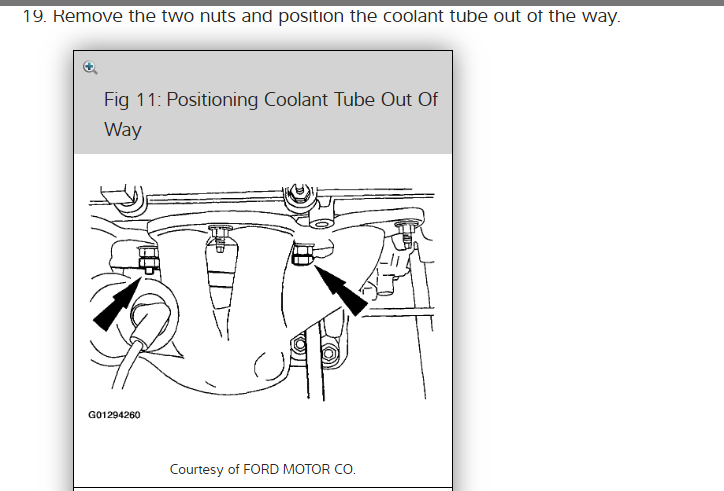 19. Remove the two nuts and position the coolant tube out of the way.

Fig 11: Positioning Coolant Tube Out Of Way

G01294260

Courtesy of FORD MOTOR CO.