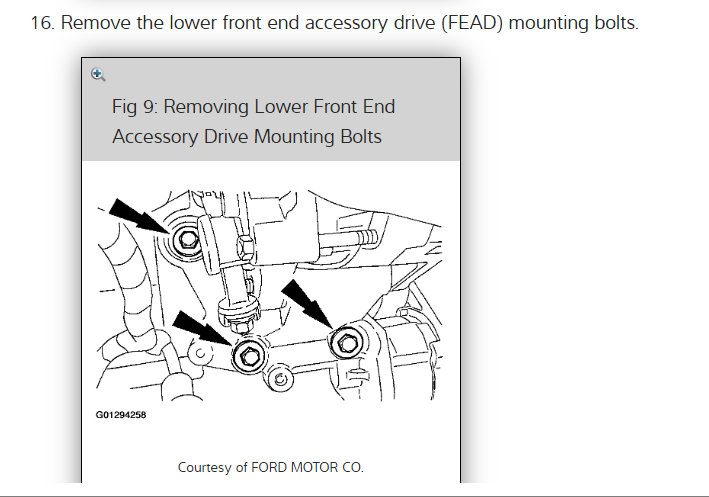 16. Remove the lower front end accessory drive (FEAD) mounting bolts.

Fig 9: Removing Lower Front End Accessory Drive Mounting Bolts

G01294258

Courtesy of FORD MOTOR CO.