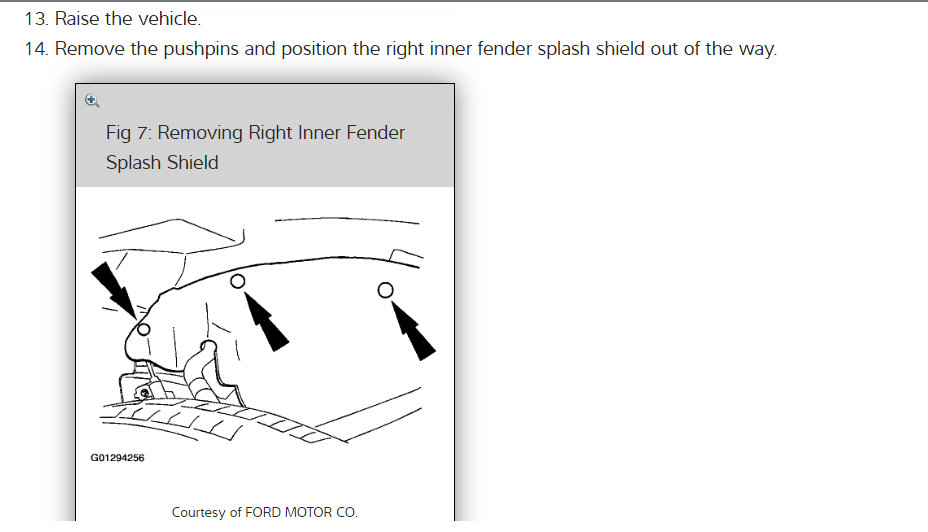 13. Raise the vehicle.

14. Remove the pushpins and position the right inner fender splash shield out of the way.

Fig 7: Removing Right Inner Fender Splash Shield

G01294256

Courtesy of FORD MOTOR CO.