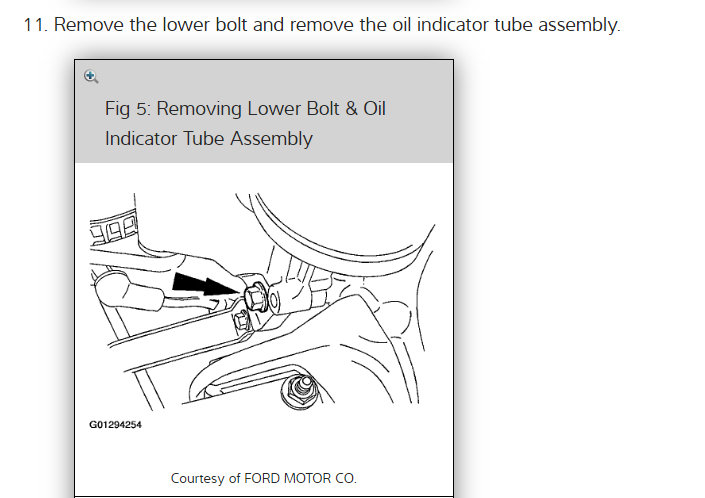 11. Remove the lower bolt and remove the oil indicator tube assembly.

Fig 5: Removing Lower Bolt & Oil Indicator Tube Assembly

G01294254

Courtesy of FORD MOTOR CO.