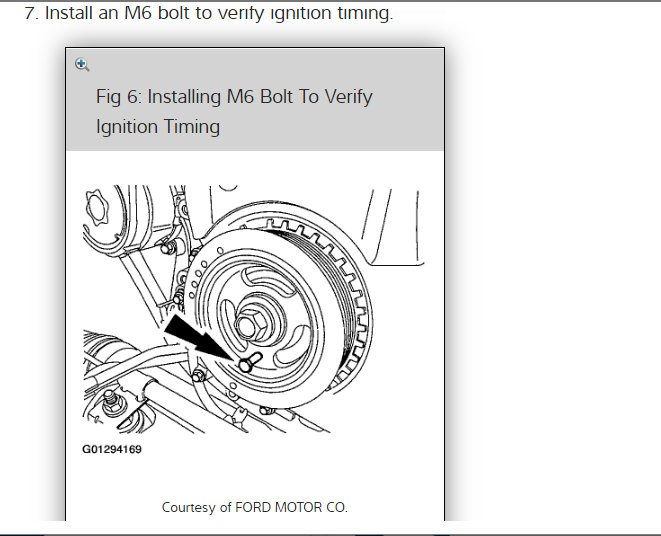 7. Install an M6 bolt to verify ignition timing.

Fig 6: Installing M6 Bolt To Verify Ignition Timing

G01294169

Courtesy of FORD MOTOR CO.