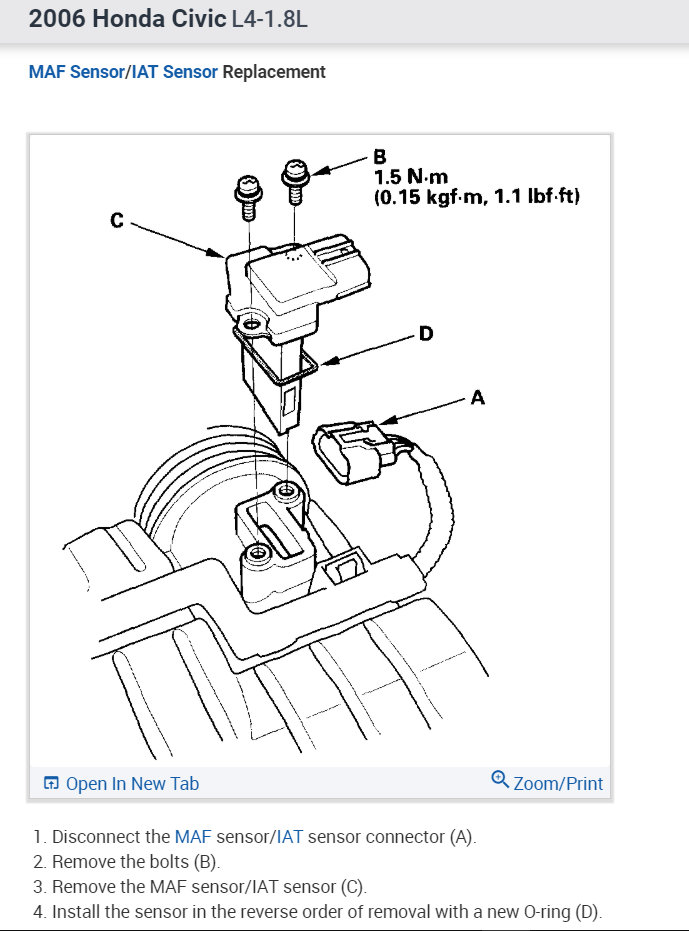 2006 Honda Civic L4-1.8L

MAF Sensor/IAT Sensor Replacement

B
1.5 N·m
(0.15 kgf·m, 1.1 lbf·ft)

C

D

A

Open In New Tab

Zoom/Print

1. Disconnect the MAF sensor/IAT sensor connector (A).
2. Remove the bolts (B).
3. Remove the MAF sensor/IAT sensor (C).
4. Install the sensor in the reverse order of removal with a new O-ring (D).