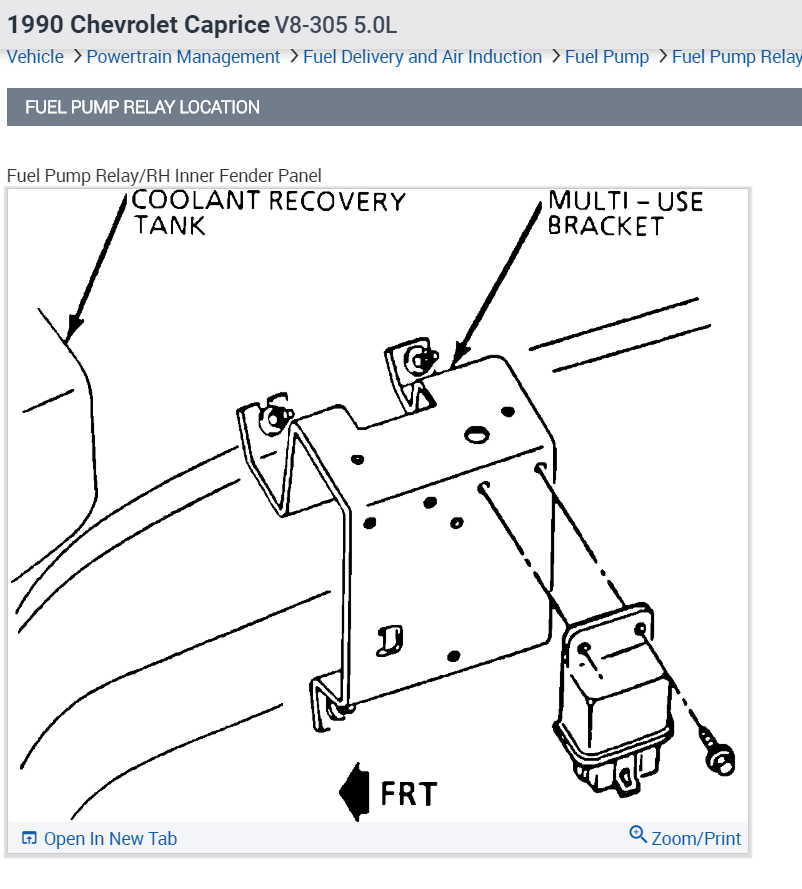 1990 Chevrolet Caprice V8-305 5.0L

Vehicle > Powertrain Management > Fuel Delivery and Air Induction > Fuel Pump > Fuel Pump Relay

FUEL PUMP RELAY LOCATION

Fuel Pump Relay/RH Inner Fender Panel

COOLANT RECOVERY TANK

MULTI – USE BRACKET

FRT

Open In New Tab

Zoom/Print