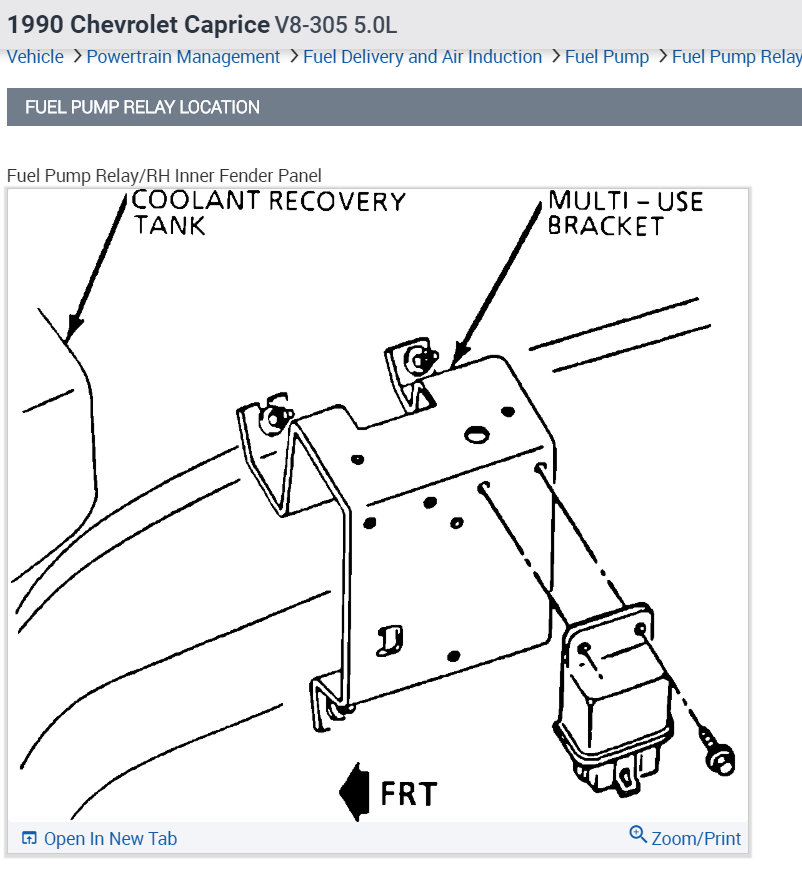 1990 Chevrolet Caprice V8-305 5.0L

Vehicle > Powertrain Management > Fuel Delivery and Air Induction > Fuel Pump > Fuel Pump Relay

FUEL PUMP RELAY LOCATION

Fuel Pump Relay/RH Inner Fender Panel

COOLANT RECOVERY TANK

MULTI – USE BRACKET

FRT

Open In New Tab

Zoom/Print