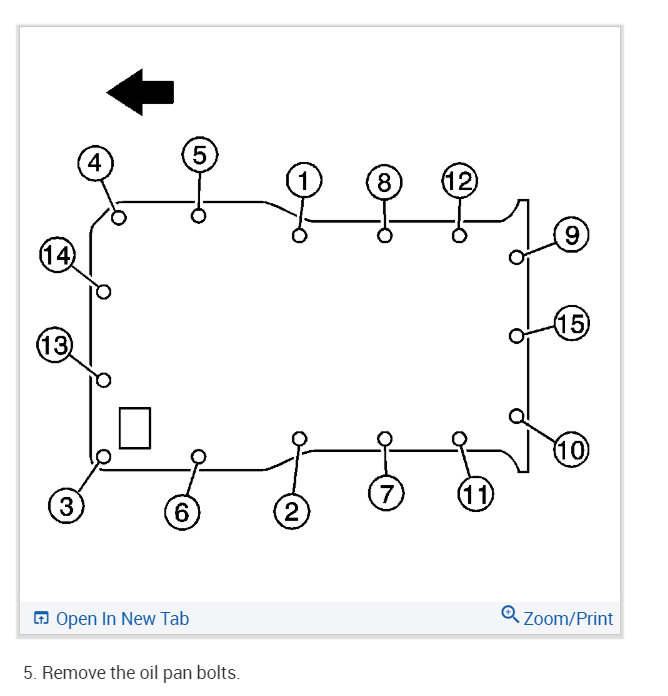 4
5
1
8
12
9
14
15
13
10
3
6
2
7
11

Open In New Tab
Zoom/Print

5. Remove the oil pan bolts.