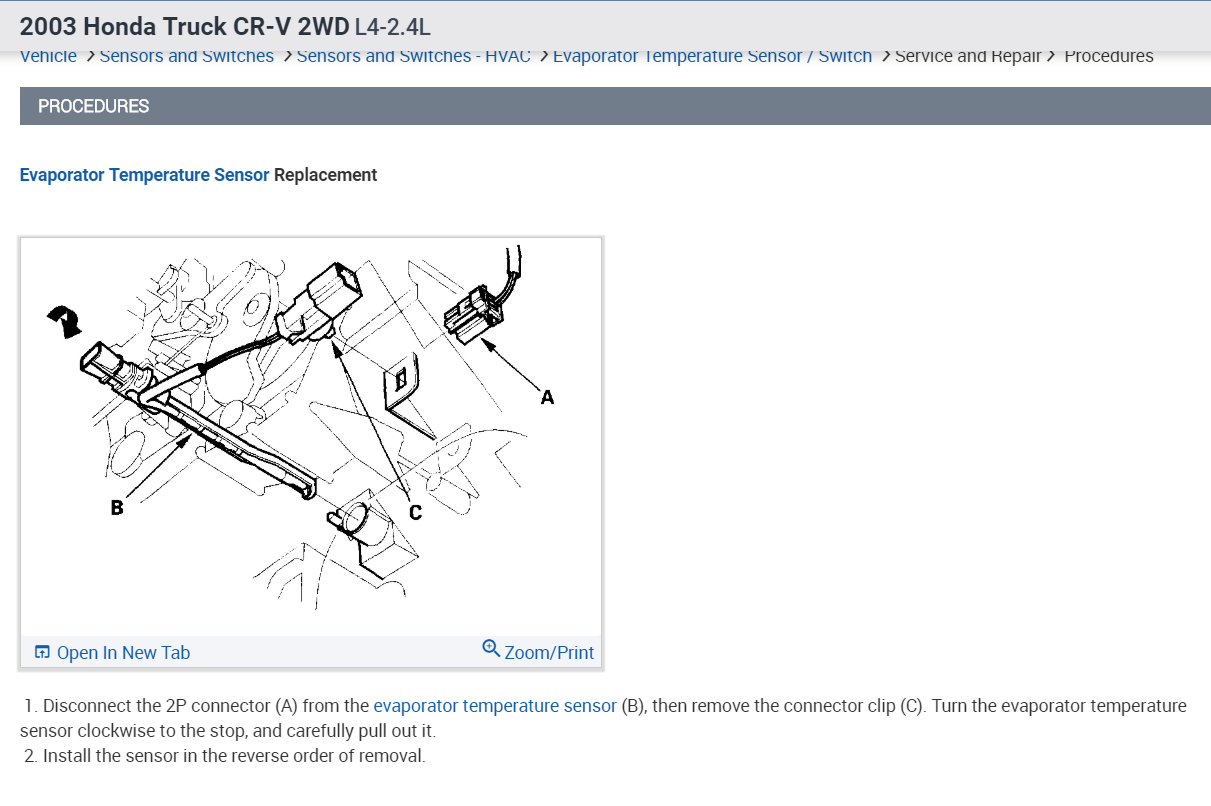 2003 Honda Truck CR-V 2WD L4-2.4L

Vehicle > Sensors and Switches > Sensors and Switches - HVAC > Evaporator Temperature Sensor / Switch > Service and Repair > Procedures

PROCEDURES

Evaporator Temperature Sensor Replacement

A

B

C

Open In New Tab

Zoom/Print

1. Disconnect the 2P connector (A) from the evaporator temperature sensor (B), then remove the connector clip (C). Turn the evaporator temperature sensor clockwise to the stop, and carefully pull out it.
2. Install the sensor in the reverse order of removal.