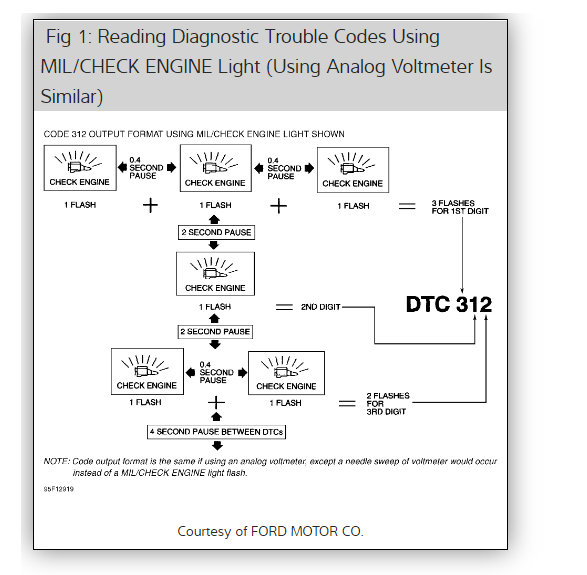 Fig 1: Reading Diagnostic Trouble Codes Using MIL/CHECK ENGINE Light (Using Analog Voltmeter Is Similar)

CODE 312 OUTPUT FORMAT USING MIL/CHECK ENGINE LIGHT SHOWN

CHECK ENGINE

0.4 SECOND PAUSE

CHECK ENGINE

0.4 SECOND PAUSE

CHECK ENGINE

1 FLASH + 1 FLASH + 1 FLASH = 3 FLASHES FOR 1ST DIGIT

2 SECOND PAUSE

CHECK ENGINE

1 FLASH = 2ND DIGIT

DTC 312

2 SECOND PAUSE

CHECK ENGINE

0.4 SECOND PAUSE

CHECK ENGINE

1 FLASH + 1 FLASH = 2 FLASHES FOR 3RD DIGIT

4 SECOND PAUSE BETWEEN DTCs

NOTE: Code output format is the same if using an analog voltmeter, except a needle sweep of voltmeter would occur instead of a MIL/CHECK ENGINE light flash.

95F12919

Courtesy of FORD MOTOR CO.