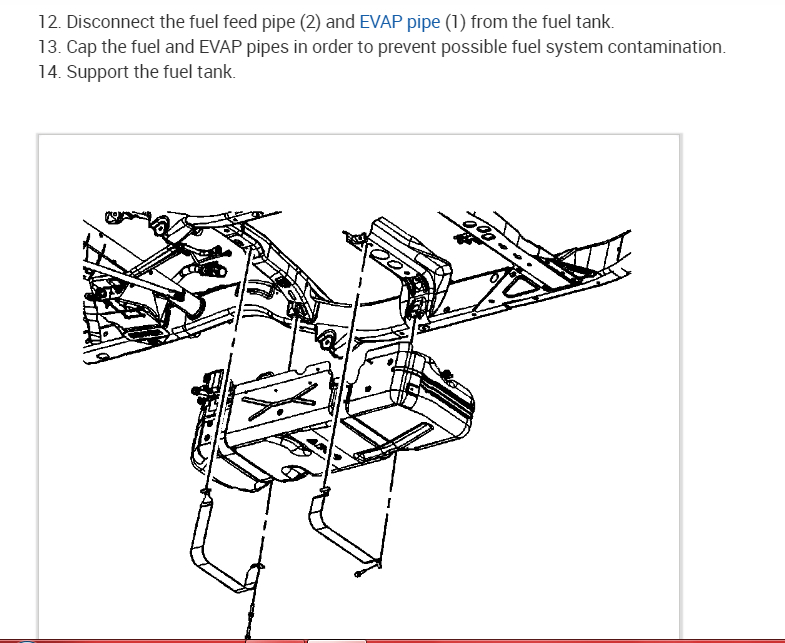 12. Disconnect the fuel feed pipe (2) and EVAP pipe (1) from the fuel tank.
13. Cap the fuel and EVAP pipes in order to prevent possible fuel system contamination.
14. Support the fuel tank.