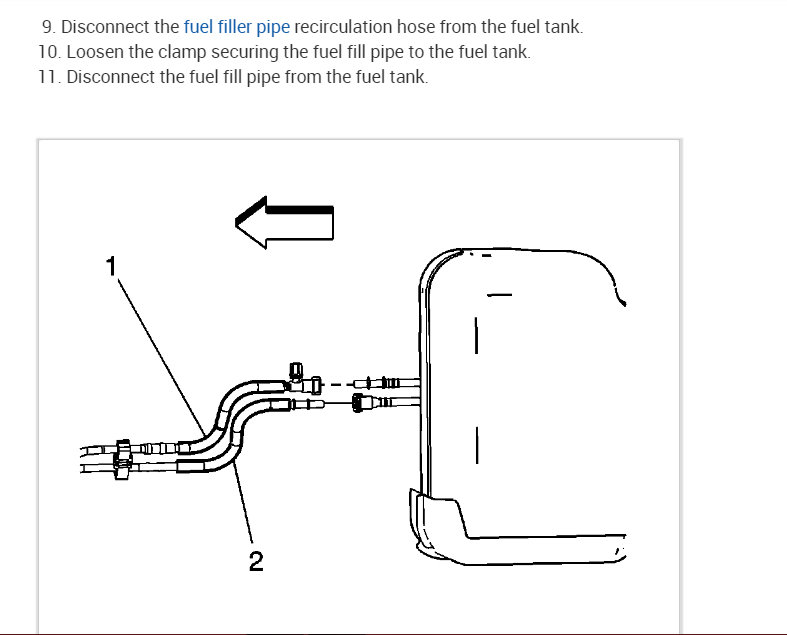 9. Disconnect the fuel filler pipe recirculation hose from the fuel tank.
10. Loosen the clamp securing the fuel fill pipe to the fuel tank.
11. Disconnect the fuel fill pipe from the fuel tank.

1

2