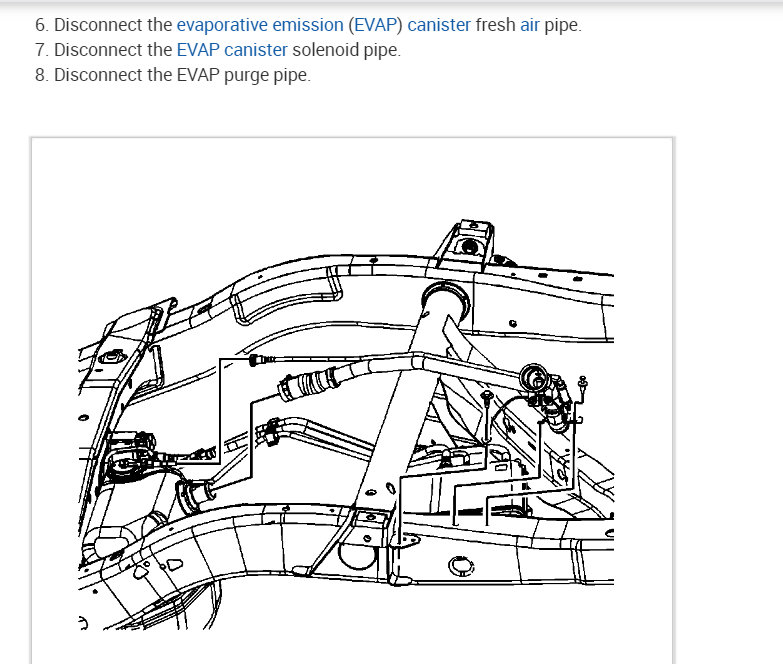 6. Disconnect the evaporative emission (EVAP) canister fresh air pipe.
7. Disconnect the EVAP canister solenoid pipe.
8. Disconnect the EVAP purge pipe.