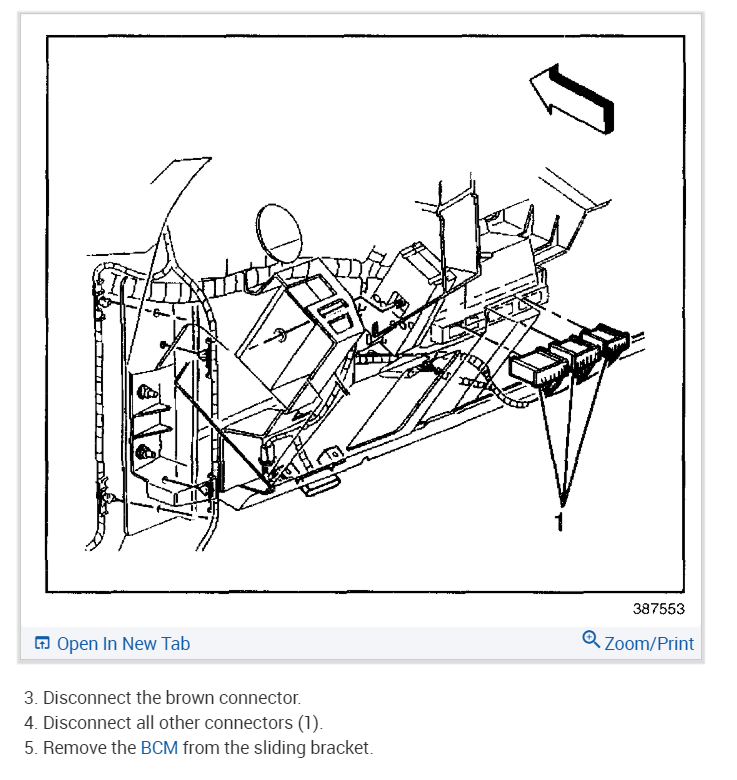 1

387553

Open In New Tab

Zoom/Print

3. Disconnect the brown connector.
4. Disconnect all other connectors (1).
5. Remove the BCM from the sliding bracket.