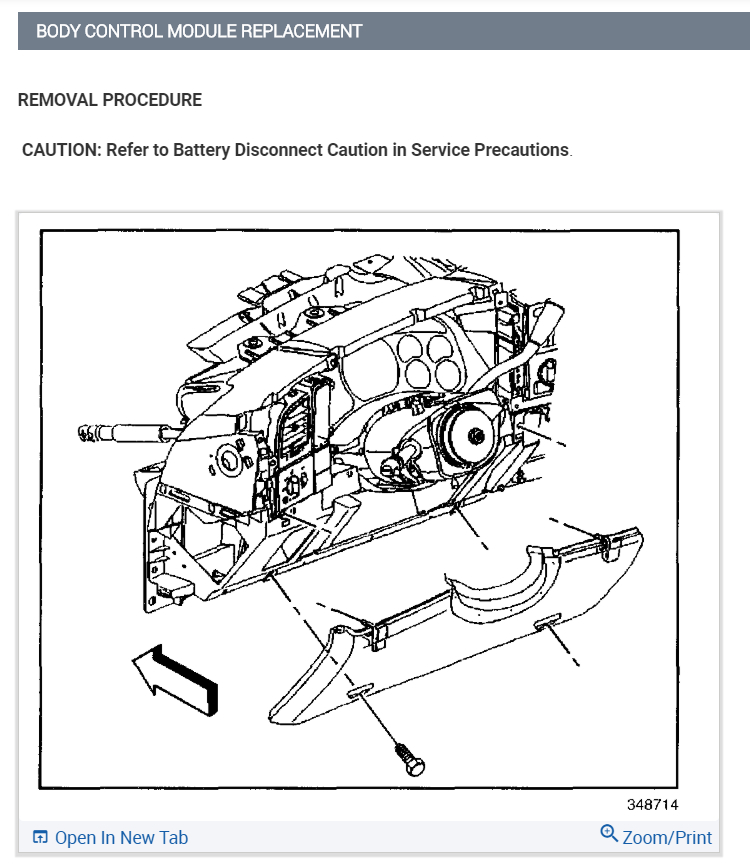 BODY CONTROL MODULE REPLACEMENT

REMOVAL PROCEDURE

CAUTION: Refer to Battery Disconnect Caution in Service Precautions.

348714

Open In New Tab

Zoom/Print