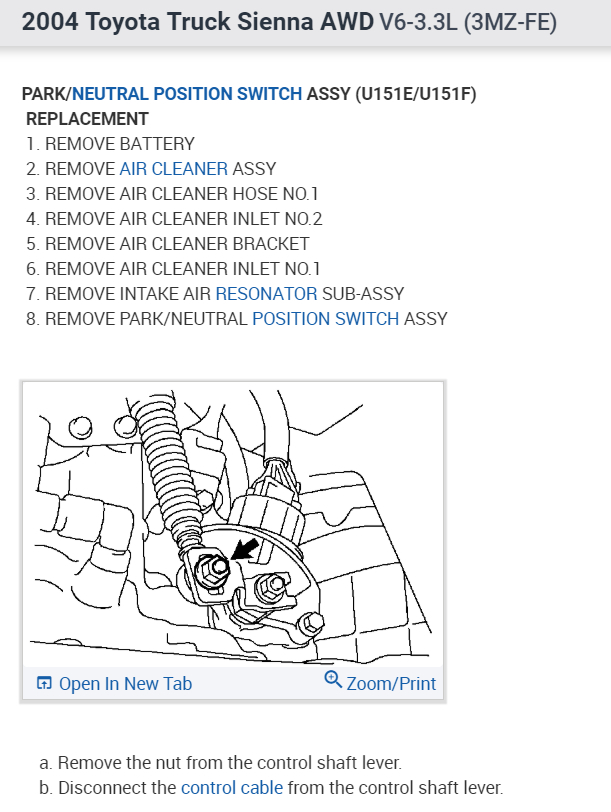 2004 Toyota Truck Sienna AWD V6-3.3L (3MZ-FE)

PARK/NEUTRAL POSITION SWITCH ASSY (U151E/U151F)
REPLACEMENT
1. REMOVE BATTERY
2. REMOVE AIR CLEANER ASSY
3. REMOVE AIR CLEANER HOSE NO.1
4. REMOVE AIR CLEANER INLET NO.2
5. REMOVE AIR CLEANER BRACKET
6. REMOVE AIR CLEANER INLET NO.1
7. REMOVE INTAKE AIR RESONATOR SUB-ASSY
8. REMOVE PARK/NEUTRAL POSITION SWITCH ASSY

Open In New Tab
Zoom/Print

a. Remove the nut from the control shaft lever.
b. Disconnect the control cable from the control shaft lever.